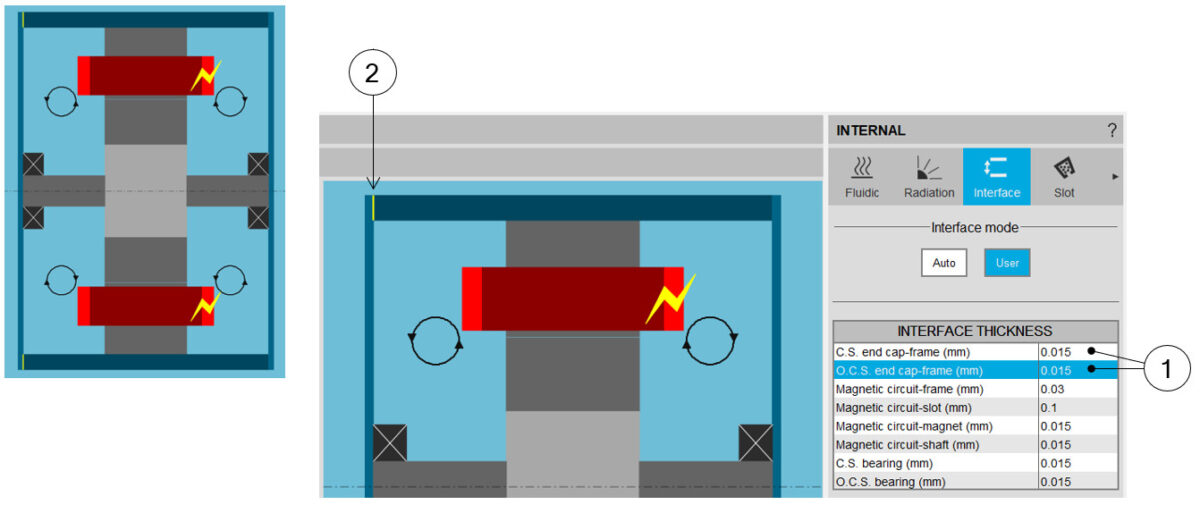 2

INTERNAL ?

Fluidic Radiation Interface Slot

Interface mode

Auto User

| INTERFACE THICKNESS | |
|---|---|
| C.S. end cap-frame (mm) | 0.015 |
| O.C.S. end cap-frame (mm) | 0.015 |
| Magnetic circuit-frame (mm) | 0.03 |
| Magnetic circuit-slot (mm) | 0.1 |
| Magnetic circuit-magnet (mm) | 0.015 |
| Magnetic circuit-shaft (mm) | 0.015 |
| C.S. bearing (mm) | 0.015 |
| O.C.S. bearing (mm) | 0.015 |

1