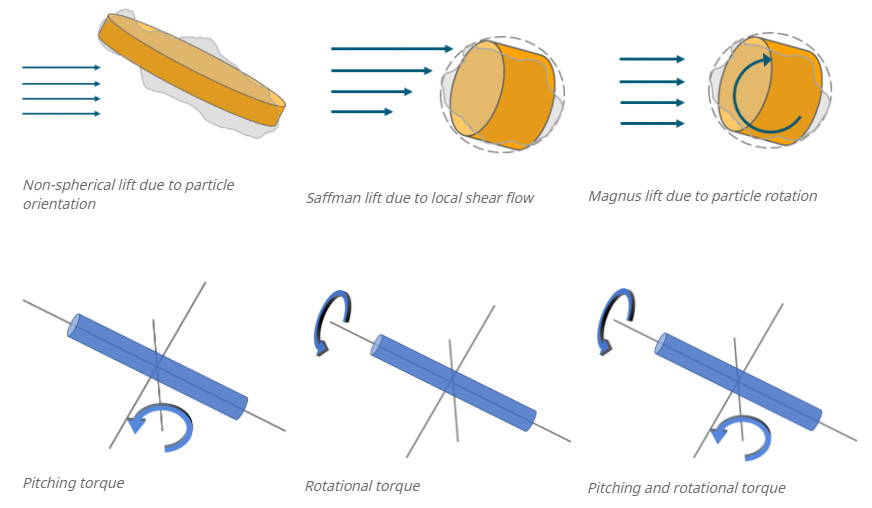 Non-spherical lift due to particle orientation

Saffman lift due to local shear flow

Magnus lift due to particle rotation

Pitching torque

Rotational torque

Pitching and rotational torque