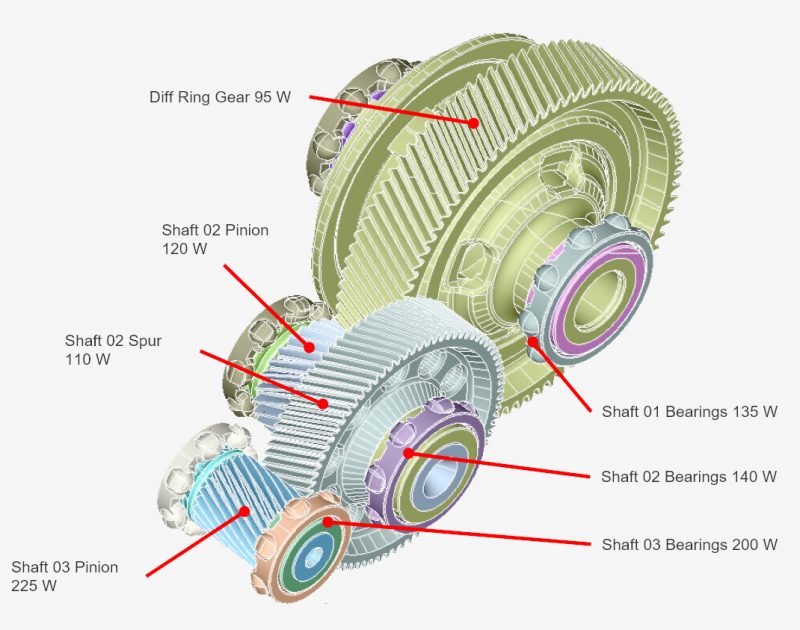 Diff Ring Gear 95 W

Shaft 02 Pinion
120 W

Shaft 02 Spur
110 W

Shaft 01 Bearings 135 W

Shaft 02 Bearings 140 W

Shaft 03 Bearings 200 W

Shaft 03 Pinion
225 W