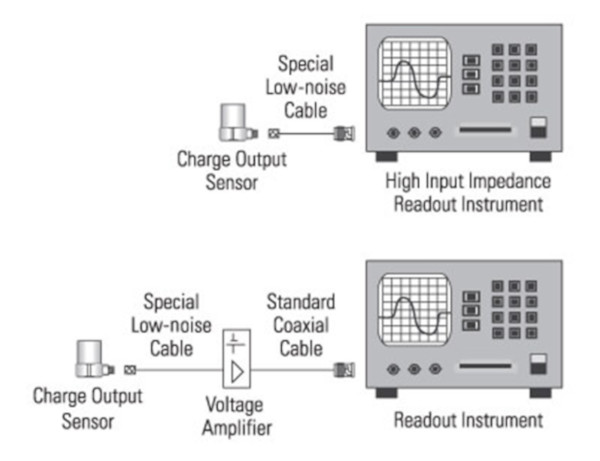 Special Low-noise Cable

Charge Output Sensor

High Input Impedance Readout Instrument

Special Low-noise Cable

Standard Coaxial Cable

Charge Output Sensor

Voltage Amplifier

Readout Instrument